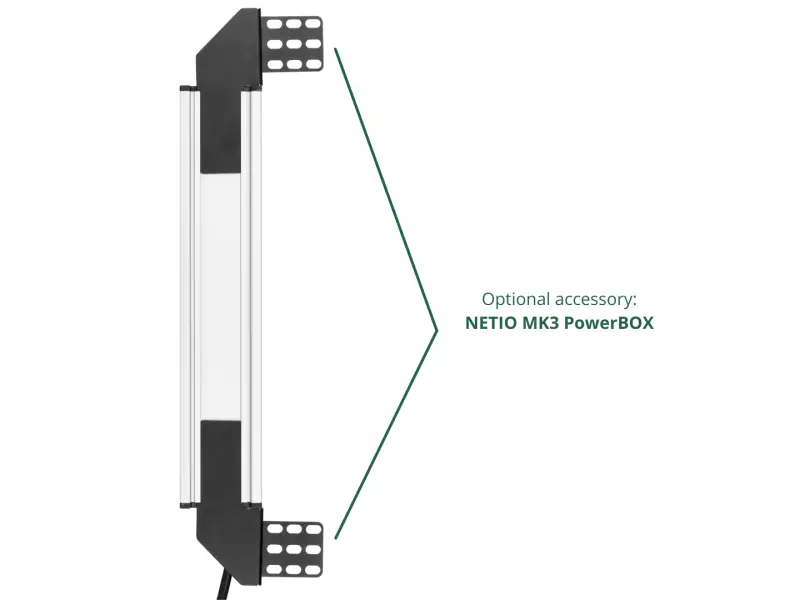 Optional accessory:
NETIO MK3 PowerBOX